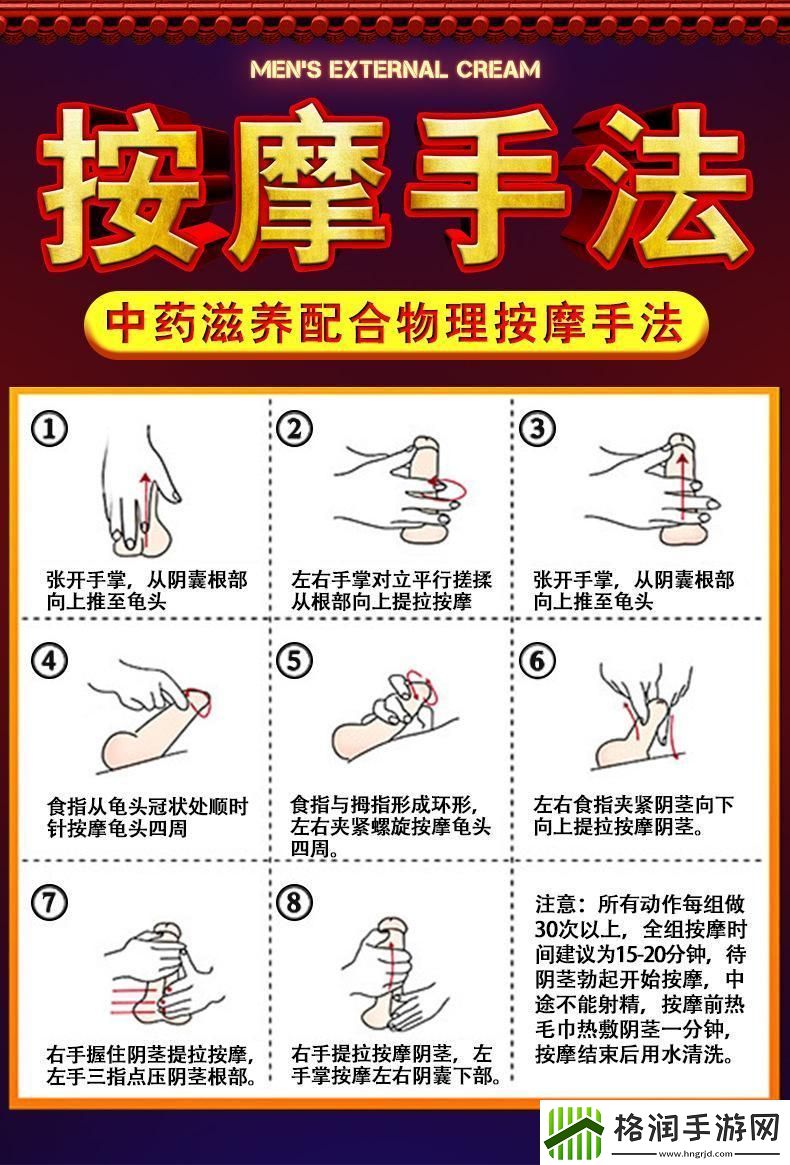 MEN'S EXTERNAL CREAM

按摩手法

中药滋养配合物理按摩手法

①
张开手掌，从阴囊根部向上推至龟头

②
左右手掌对立平行搓揉从根部向上提拉按摩

③
张开手掌，从阴囊根部向上推至龟头

④
食指从龟头冠状处顺时针按摩龟头四周

⑤
食指与拇指形成环形，左右夹紧螺旋按摩龟头四周。

⑥
左右食指夹紧阴茎向下向上提拉按摩阴茎。

⑦
右手握住阴茎提拉按摩，左手三指点压阴茎根部。

⑧
右手提拉按摩阴茎，左手掌按摩左右阴囊下部。

注意：所有动作每组做30次以上，全组按摩时间建议为15-20分钟，待阴茎勃起开始按摩，中途不能射精，按摩前热毛巾热敷阴茎一分钟，按摩结束后用水清洗。

格润手游网
www.hngrjd.com