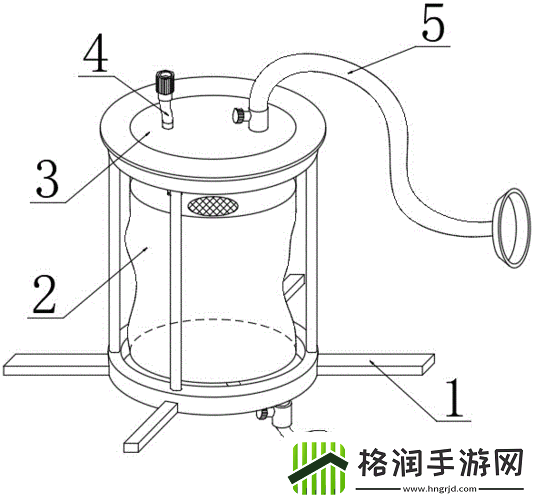 5
4
3
2
1
格润手游网
www.hngrjd.com