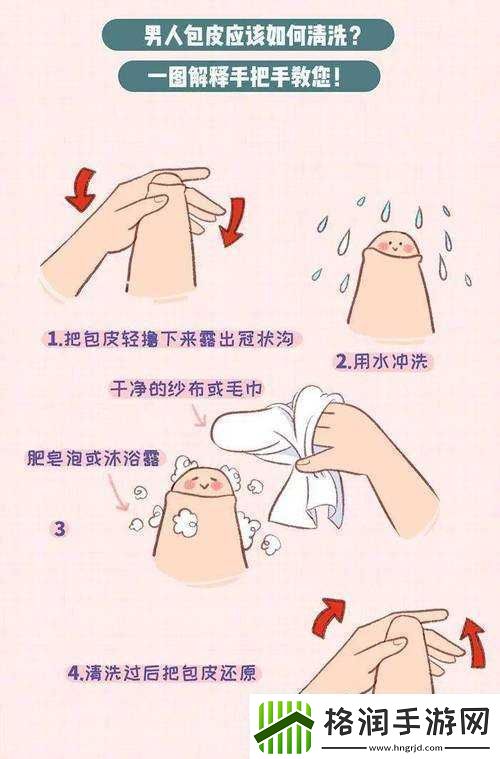 男人包皮应该如何清洗?

一图解释手把手教您!

1.把包皮轻撸下来露出冠状沟

2.用水冲洗

干净的纱布或毛巾

肥皂泡或沐浴露

3

4.清洗过后把包皮还原

格润手游网
www.hngrjd.com