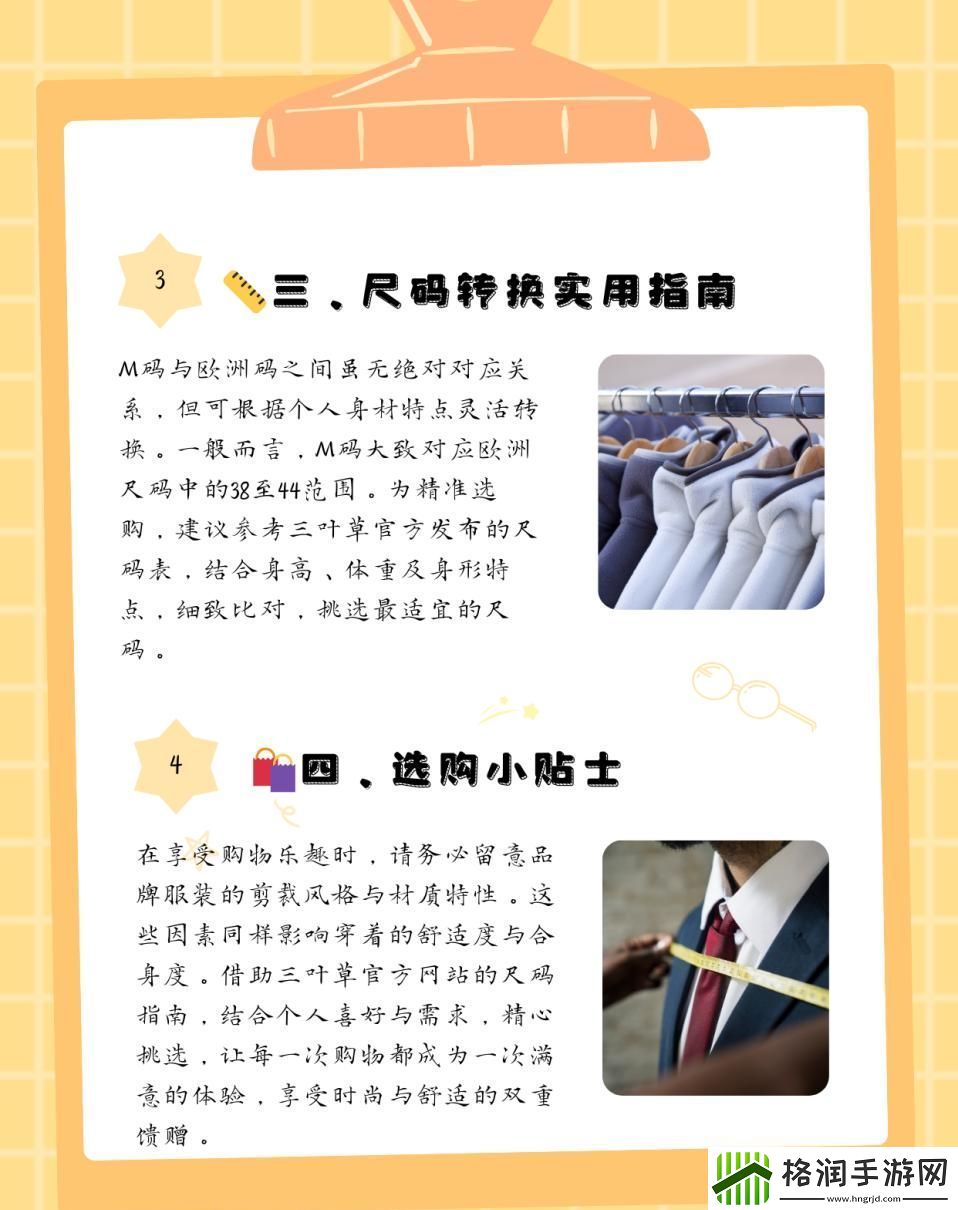 3

三、尺码转换实用指南

M码与欧洲码之间虽无绝对对应关系，但可根据个人身材特点灵活转换。一般而言，M码大致对应欧洲尺码中的38至44范围。为精准选购，建议参考三叶草官方发布的尺码表，结合身高、体重及身形特点，细致比对，挑选最适宜的尺码。

4

四、选购小贴士

在享受购物乐趣时，请务必留意品牌服装的剪裁风格与材质特性。这些因素同样影响穿着的舒适度与合身度。借助三叶草官方网站的尺码指南，结合个人喜好与需求，精心挑选，让每一次购物都成为一次满意的体验，享受时尚与舒适的双重馈赠。

格润手游网
www.hngrjd.com