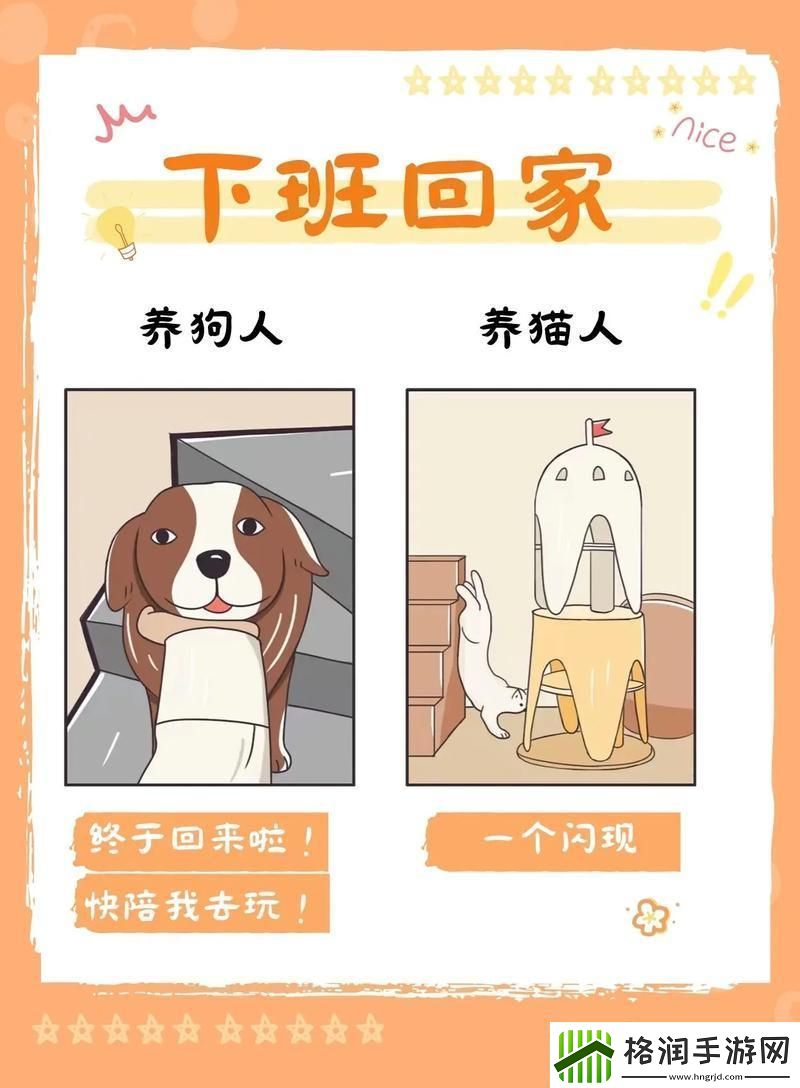 nice

下班回家

养狗人

养猫人

终于回来啦！

快陪我去玩！

一个闪现

格润手游网
www.hngrjd.com